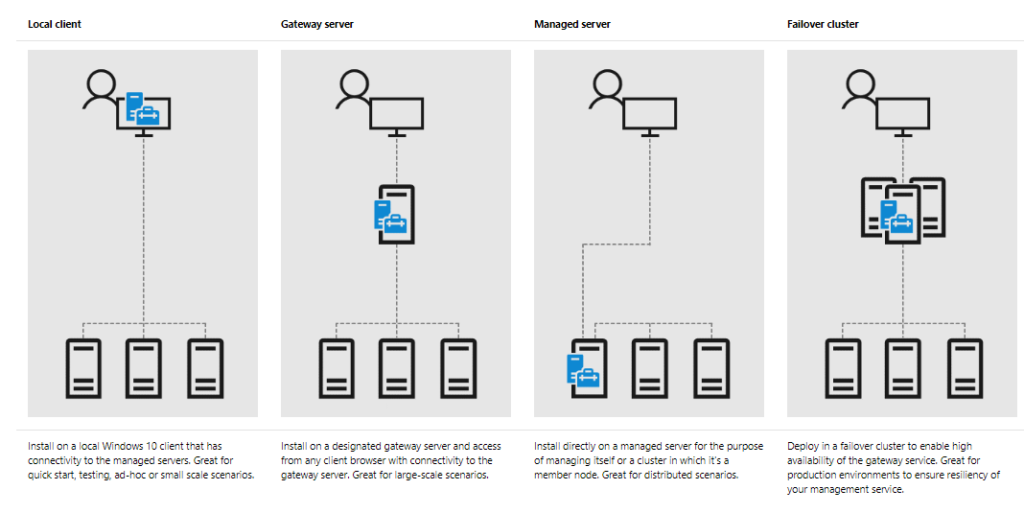 Local client

Install on a local Windows 10 client that has connectivity to the managed servers. Great for quick start, testing, ad-hoc or small scale scenarios.

Gateway server

Install on a designated gateway server and access from any client browser with connectivity to the gateway server. Great for large-scale scenarios.

Managed server

Install directly on a managed server for the purpose of managing itself or a cluster in which it's a member node. Great for distributed scenarios.

Failover cluster

Deploy in a failover cluster to enable high availability of the gateway service. Great for production environments to ensure resiliency of your management service.